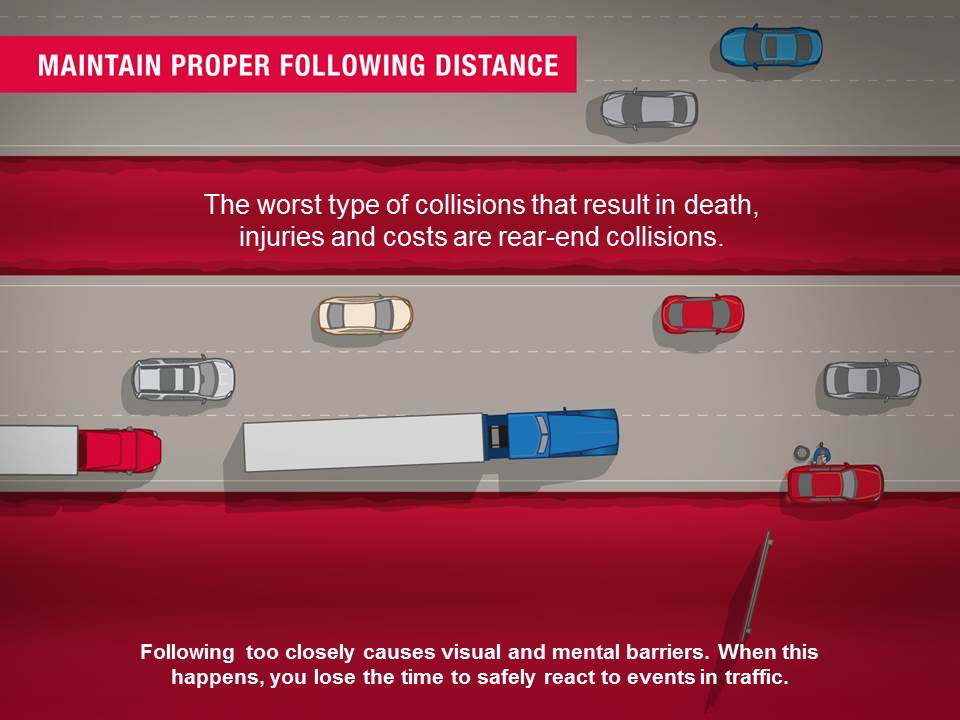 MAINTAIN PROPER FOLLOWING DISTANCE

The worst type of collisions that result in death, injuries and costs are rear-end collisions.

Following too closely causes visual and mental barriers. When this happens, you lose the time to safely react to events in traffic.